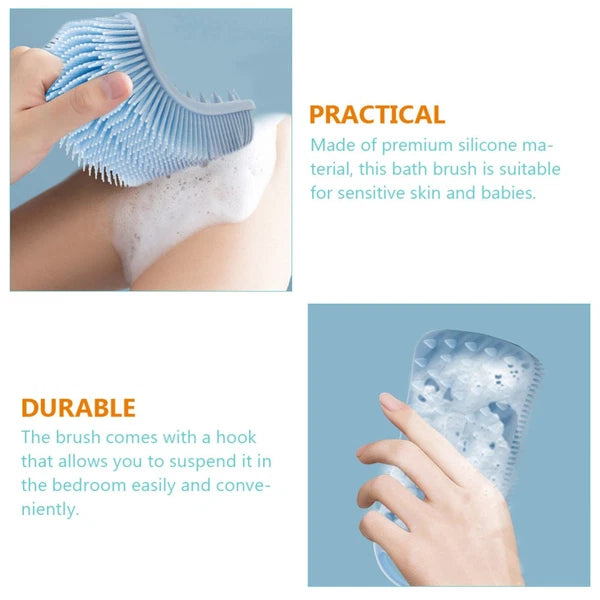 PRACTICAL

Made of premium silicone material, this bath brush is suitable for sensitive skin and babies.

DURABLE

The brush comes with a hook that allows you to suspend it in the bedroom easily and conveniently.