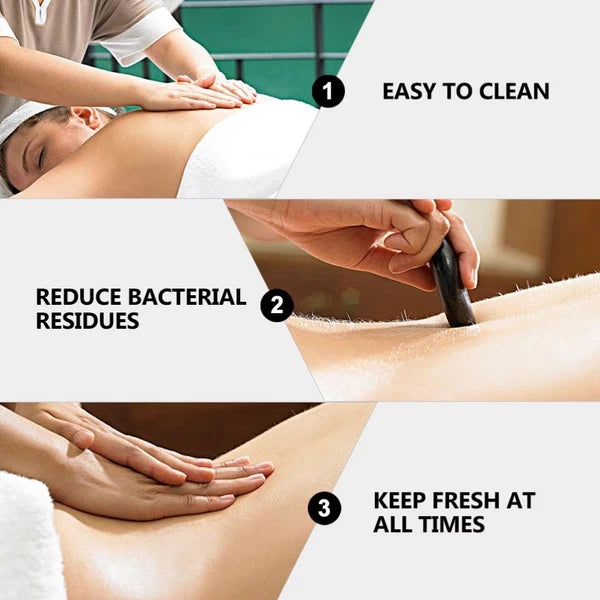 1 EASY TO CLEAN

REDUCE BACTERIAL RESIDUES 2

3 KEEP FRESH AT ALL TIMES