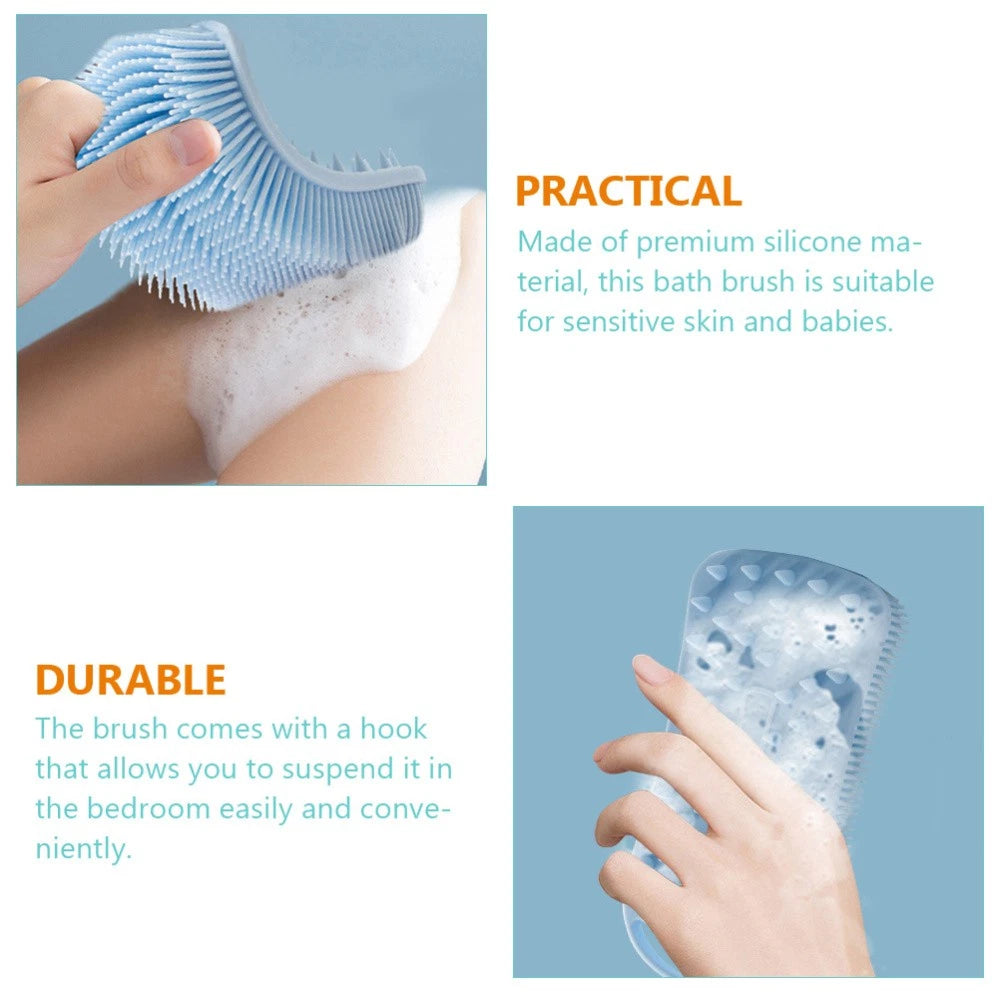 PRACTICAL
Made of premium silicone material, this bath brush is suitable for sensitive skin and babies.

DURABLE
The brush comes with a hook that allows you to suspend it in the bedroom easily and conveniently.