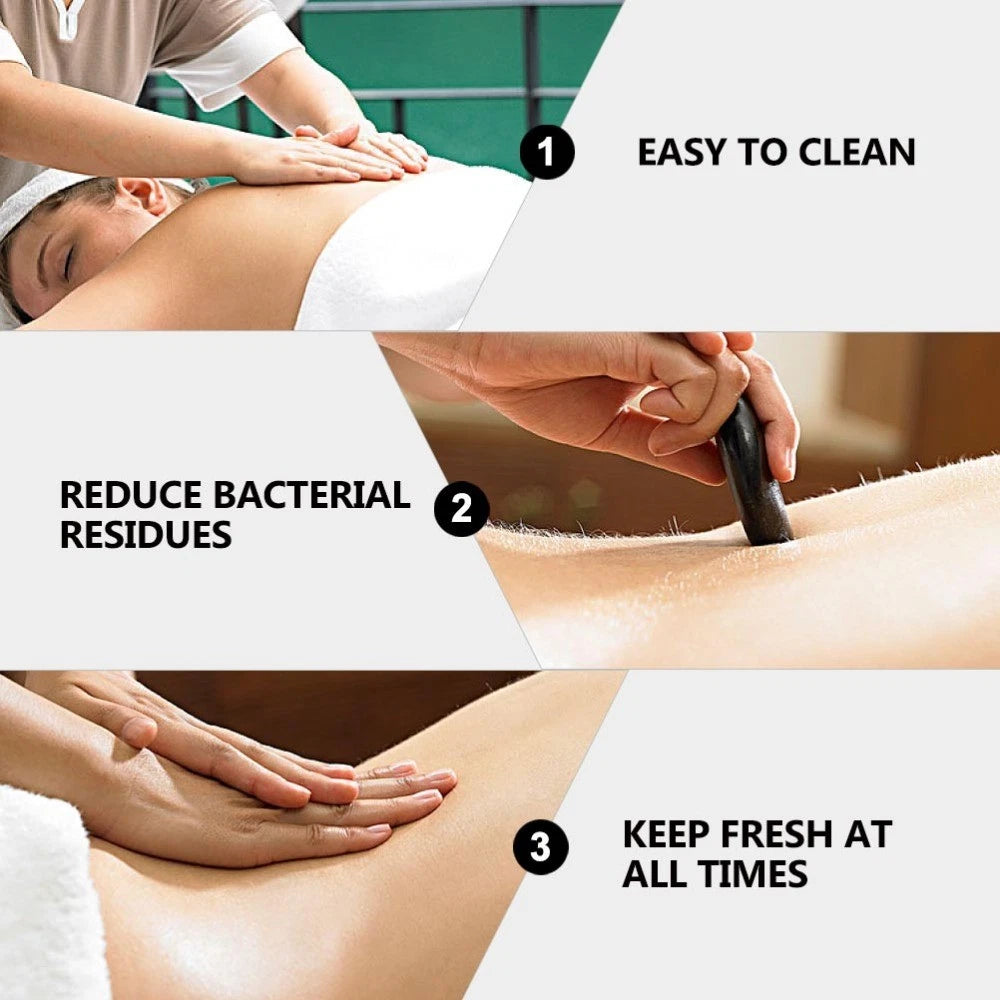 1 EASY TO CLEAN

REDUCE BACTERIAL RESIDUES 2

3 KEEP FRESH AT ALL TIMES