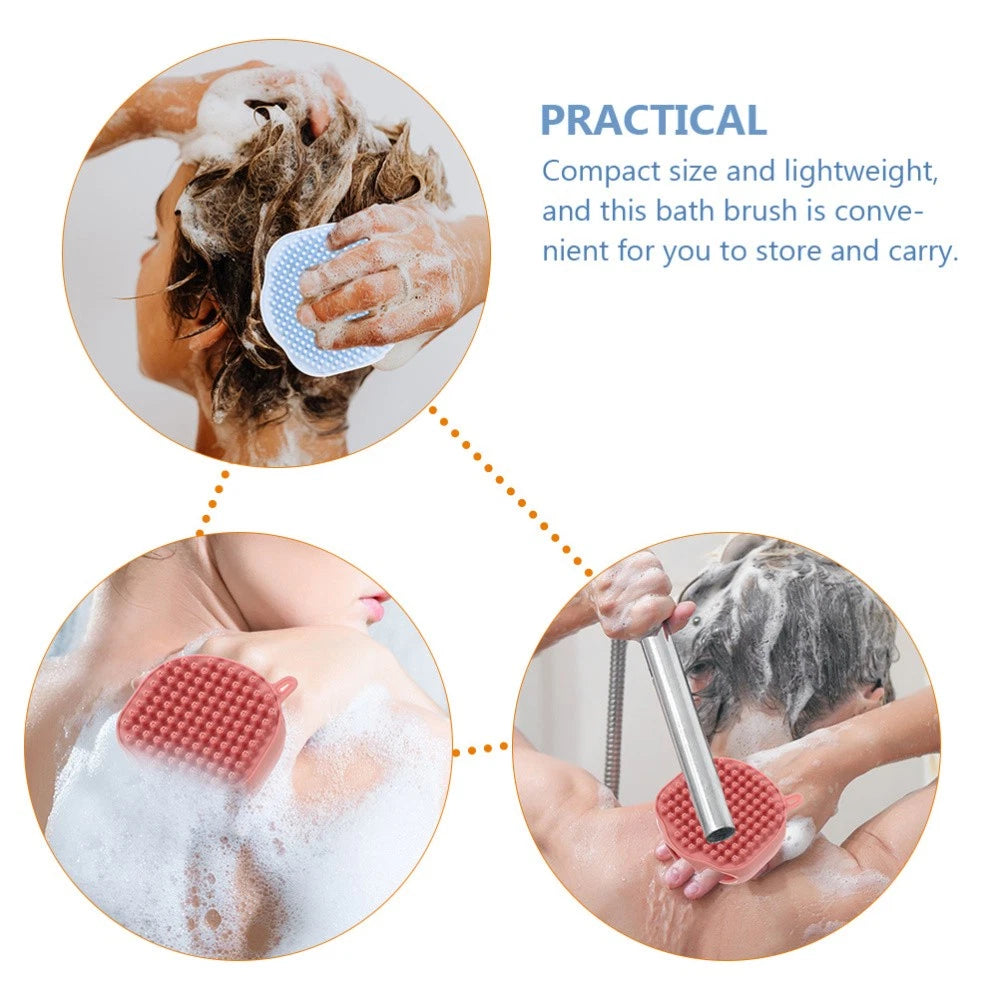 PRACTICAL

Compact size and lightweight, and this bath brush is convenient for you to store and carry.